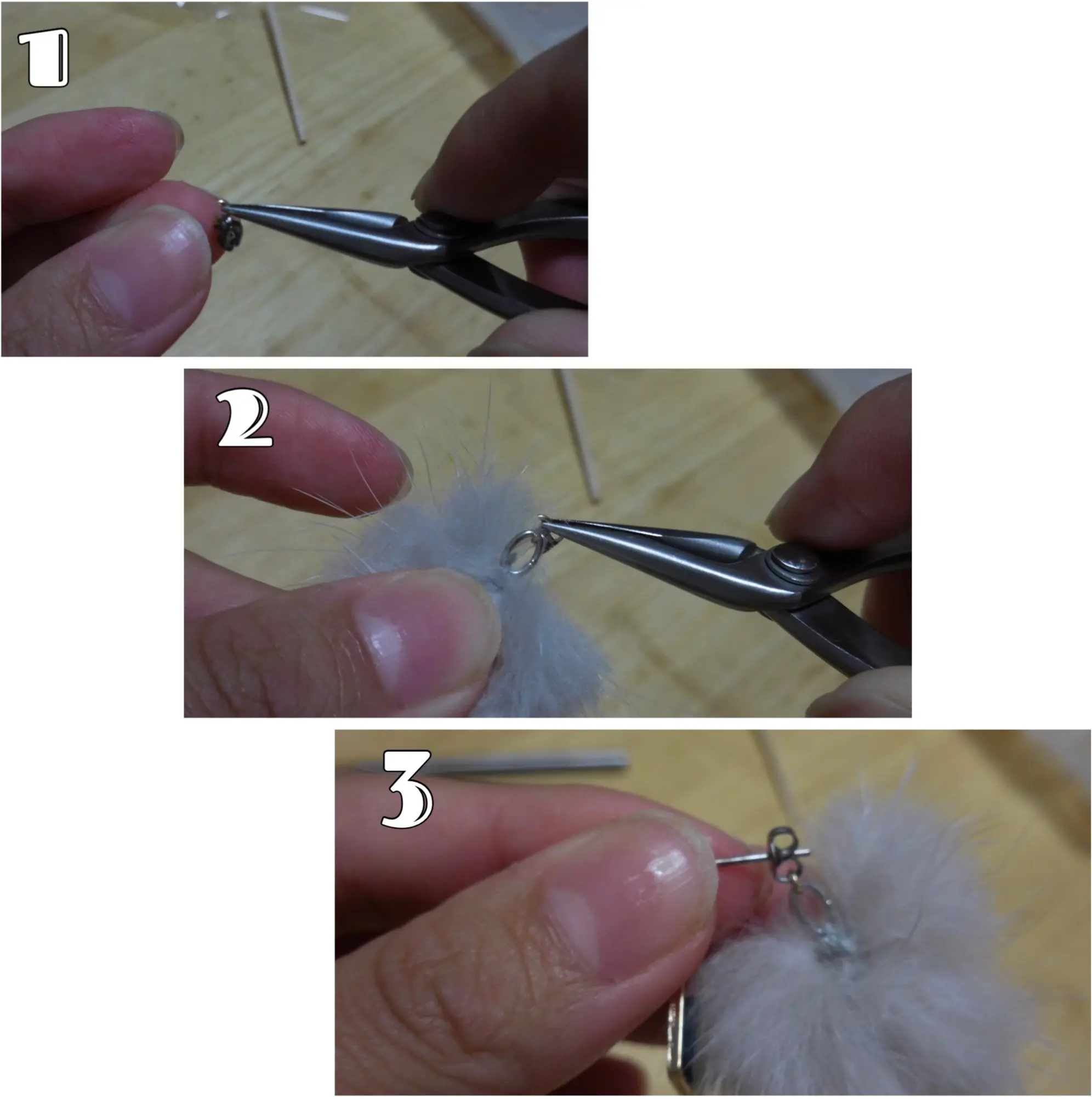 1

2

3