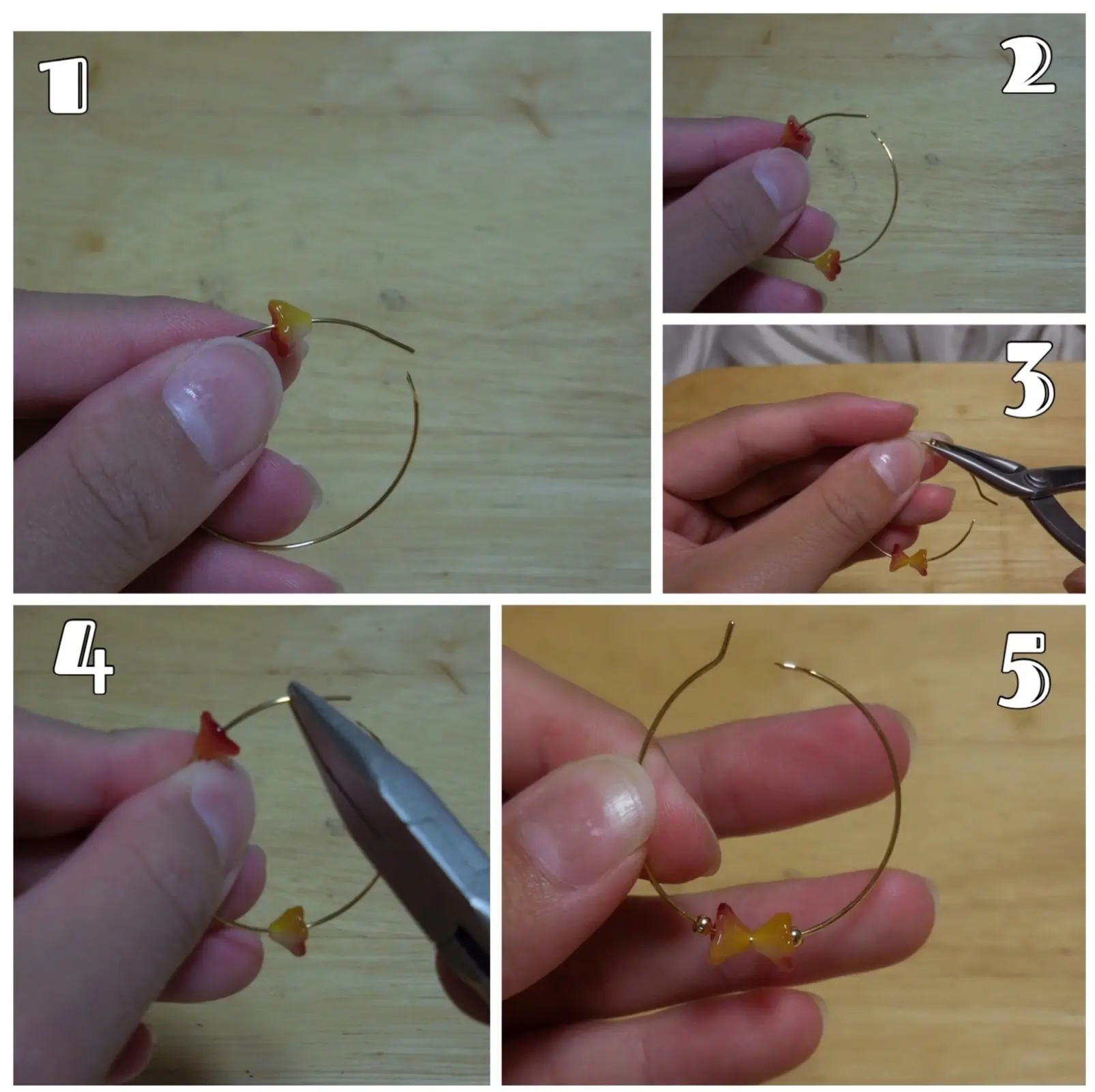 1

2

3

4

5